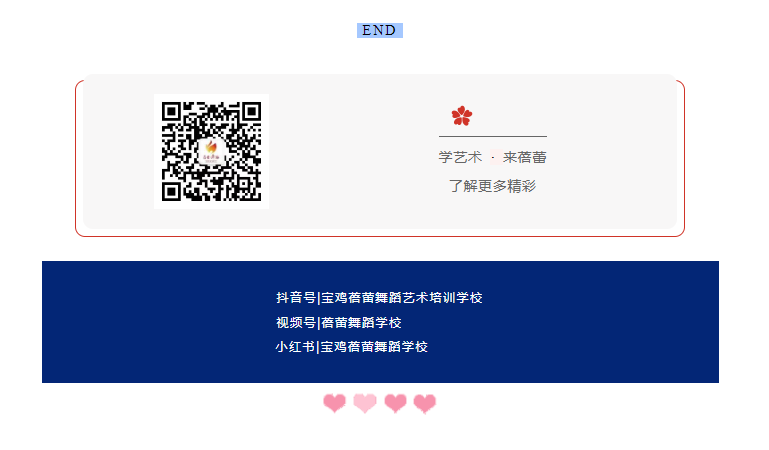 END

学艺术 · 来蓓蕾
了解更多精彩

抖音号|宝鸡蓓蕾舞蹈艺术培训学校
视频号|蓓蕾舞蹈学校
小红书|宝鸡蓓蕾舞蹈学校